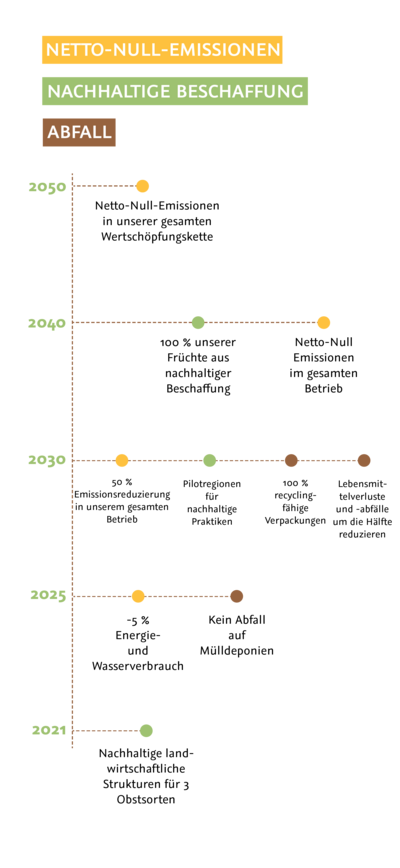 NETTO-NULL-EMISSIONEN

NACHHALTIGE BESCHAFFUNG

ABFALL

2050

Netto-Null-Emissionen in unserer gesamten Wertschöpfungskette

2040

100 % unserer Früchte aus nachhaltiger Beschaffung

Netto-Null Emissionen im gesamten Betrieb

2030

50 % Emissionsreduzierung in unserem gesamten Betrieb

Pilotregionen für nachhaltige Praktiken

100 % recyclingfähige Verpackungen

Lebensmittelverluste und -abfälle um die Hälfte reduzieren

2025

-5 % Energie- und Wasserverbrauch

Kein Abfall auf Mülldeponien

2021

Nachhaltige landwirtschaftliche Strukturen für 3 Obstsorten