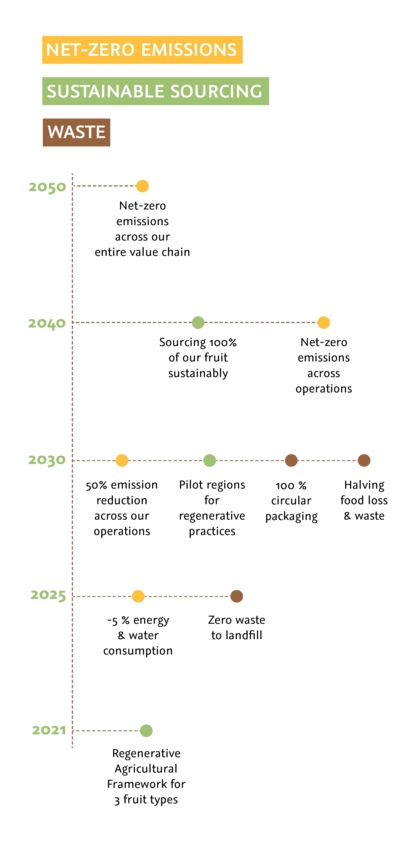 NET-ZERO EMISSIONS

SUSTAINABLE SOURCING

WASTE

2050

Net-zero emissions across our entire value chain

2040

Sourcing 100% of our fruit sustainably

Net-zero emissions across operations

2030

50% emission reduction across our operations

Pilot regions for regenerative practices

100 % circular packaging

Halving food loss & waste

2025

-5 % energy & water consumption

Zero waste to landfill

2021

Regenerative Agricultural Framework for 3 fruit types